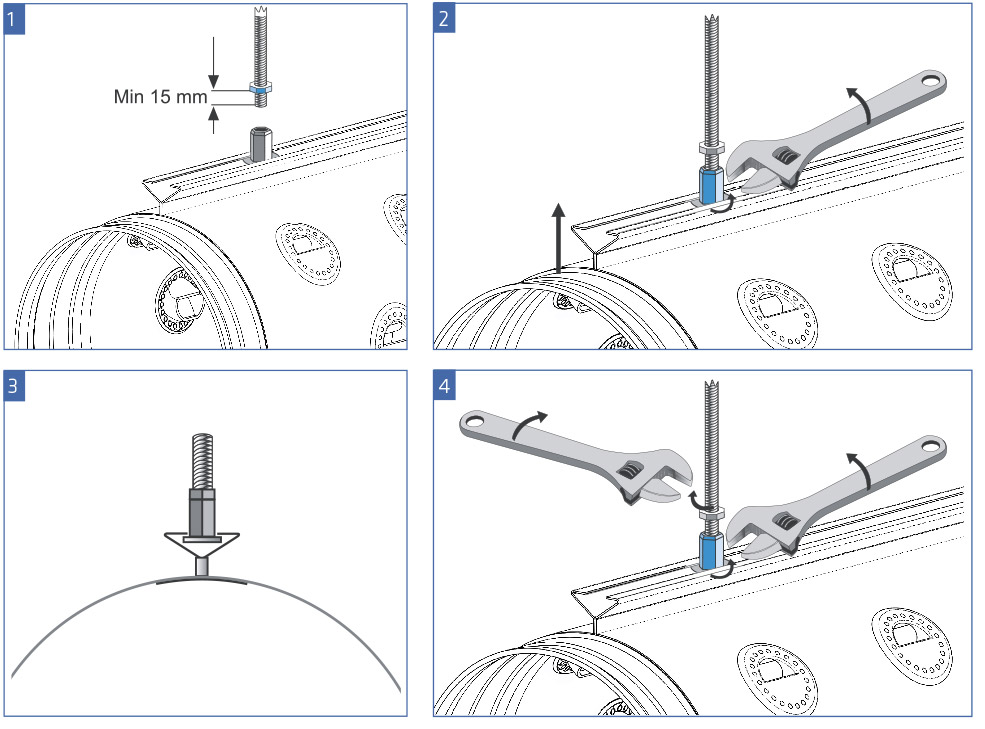 1

Min 15 mm

2

3

4